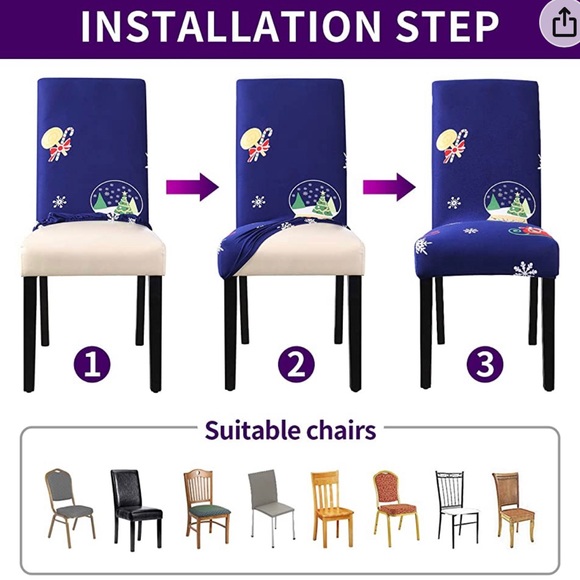 INSTALLATION STEP

1

2

3

Suitable chairs